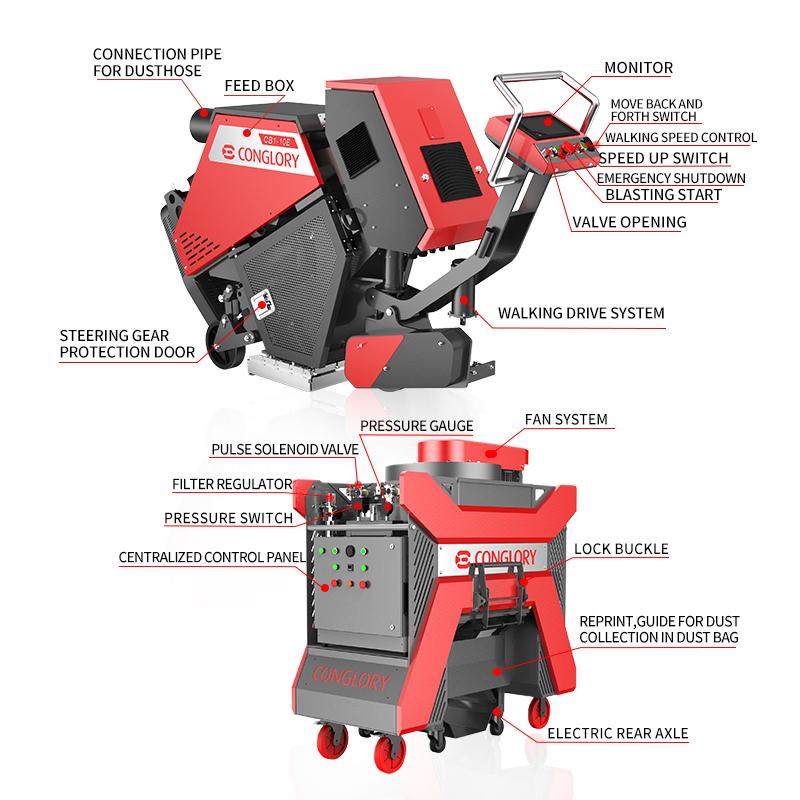 CONNECTION PIPE FOR DUSTHOSE

FEED BOX

CB1-10E

CONGLORY

MONITOR

MOVE BACK AND FORTH SWITCH

WALKING SPEED CONTROL

SPEED UP SWITCH

EMERGENCY SHUTDOWN

BLASTING START

VALVE OPENING

WALKING DRIVE SYSTEM

STEERING GEAR PROTECTION DOOR

PRESSURE GAUGE

FAN SYSTEM

PULSE SOLENOID VALVE

FILTER REGULATOR

PRESSURE SWITCH

CENTRALIZED CONTROL PANEL

CONGLORY

LOCK BUCKLE

REPRINT,GUIDE FOR DUST COLLECTION IN DUST BAG

CONGLORY

ELECTRIC REAR AXLE