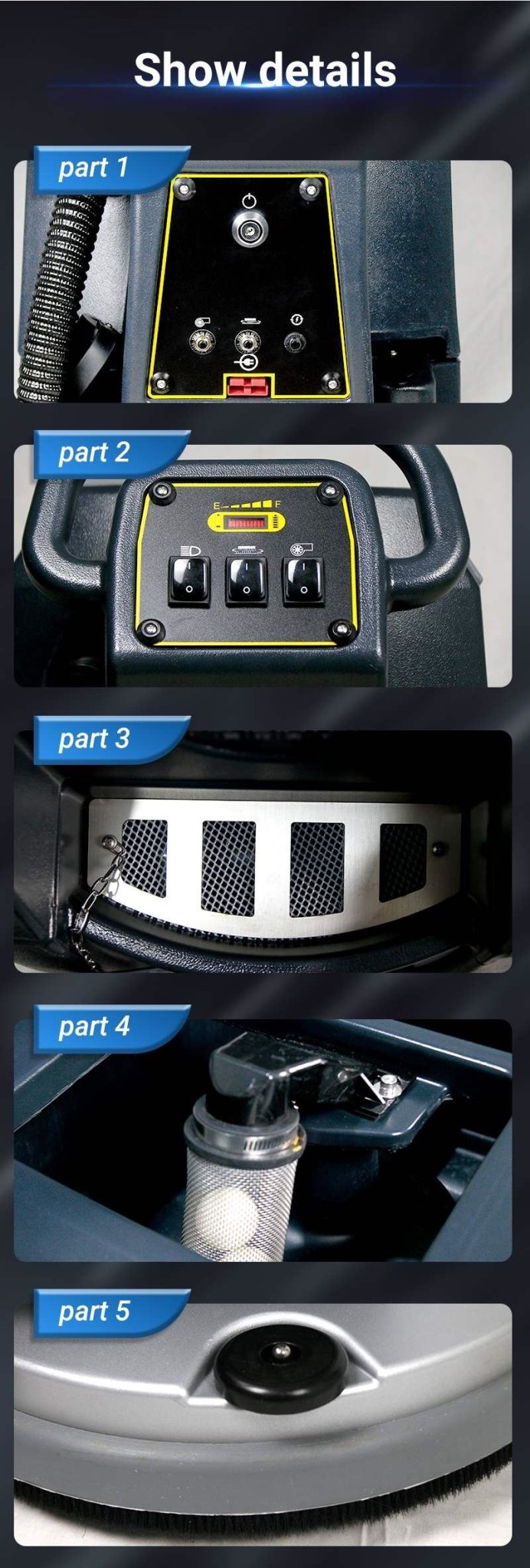 Show details

part 1

part 2

E F

part 3

part 4

part 5